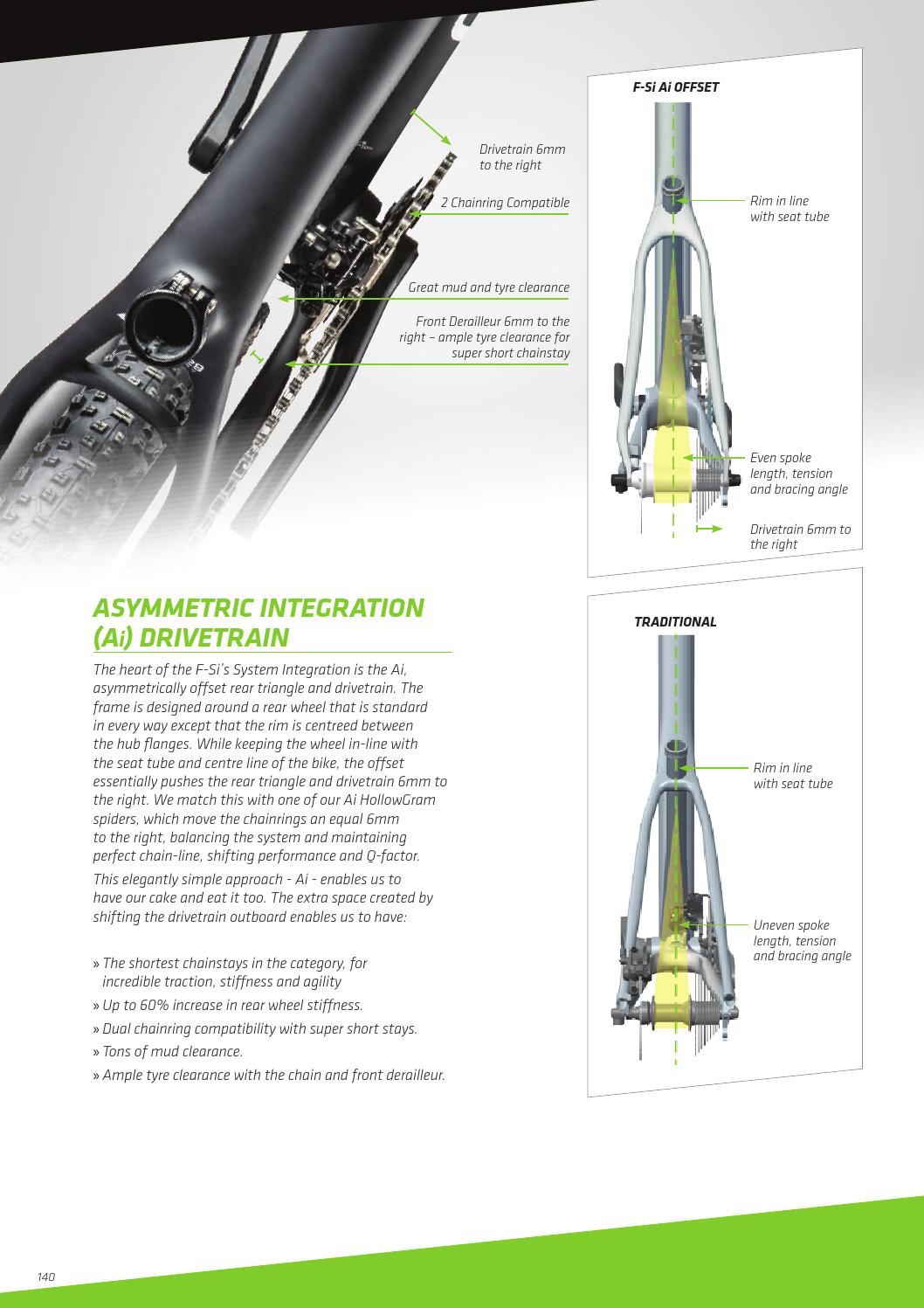 Drivetrain 6mm to the right

2 Chainring Compatible

Great mud and tyre clearance

Front Derailleur 6mm to the right – ample tyre clearance for super short chainstay

F-Si Ai OFFSET

Rim in line with seat tube

Even spoke length, tension and bracing angle

Drivetrain 6mm to the right

ASYMMETRIC INTEGRATION (Ai) DRIVETRAIN

The heart of the F-Si's System Integration is the Ai, asymmetrically offset rear triangle and drivetrain. The frame is designed around a rear wheel that is standard in every way except that the rim is centreed between the hub flanges. While keeping the wheel in-line with the seat tube and centre line of the bike, the offset essentially pushes the rear triangle and drivetrain 6mm to the right. We match this with one of our Ai HollowGram spiders, which move the chainrings an equal 6mm to the right, balancing the system and maintaining perfect chain-line, shifting performance and Q-factor.

This elegantly simple approach - Ai - enables us to have our cake and eat it too. The extra space created by shifting the drivetrain outboard enables us to have:

» The shortest chainstays in the category, for incredible traction, stiffness and agility
» Up to 60% increase in rear wheel stiffness.
» Dual chainring compatibility with super short stays.
» Tons of mud clearance.
» Ample tyre clearance with the chain and front derailleur.

TRADITIONAL

Rim in line with seat tube

Uneven spoke length, tension and bracing angle

140