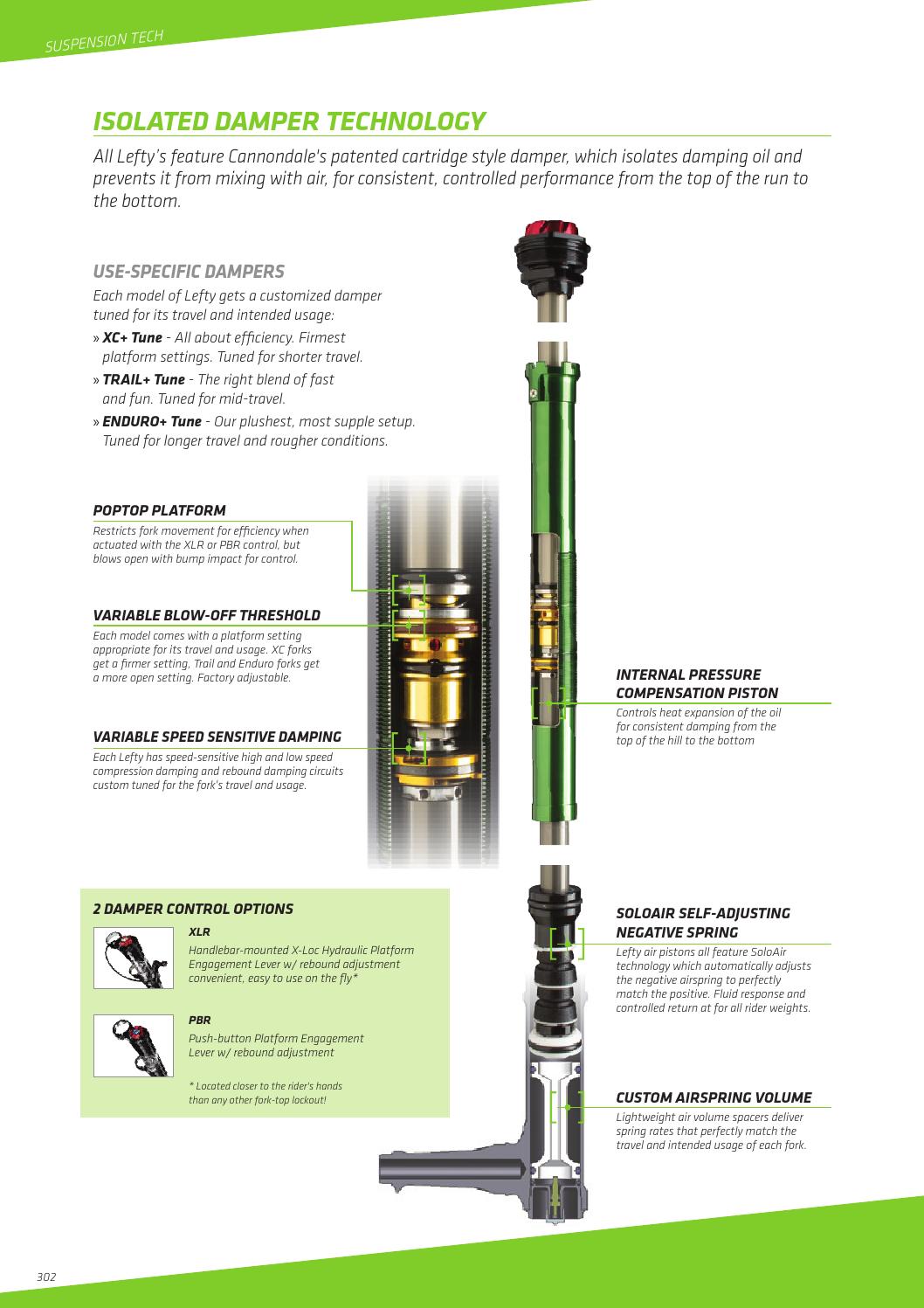 SUSPENSION TECH

ISOLATED DAMPER TECHNOLOGY

All Lefty's feature Cannondale's patented cartridge style damper, which isolates damping oil and prevents it from mixing with air, for consistent, controlled performance from the top of the run to the bottom.

USE-SPECIFIC DAMPERS

Each model of Lefty gets a customized damper tuned for its travel and intended usage:

» XC+ Tune - All about efficiency. Firmest platform settings. Tuned for shorter travel.

» TRAIL+ Tune - The right blend of fast and fun. Tuned for mid-travel.

» ENDURO+ Tune - Our plushest, most supple setup. Tuned for longer travel and rougher conditions.

POPTOP PLATFORM

Restricts fork movement for efficiency when actuated with the XLR or PBR control, but blows open with bump impact for control.

VARIABLE BLOW-OFF THRESHOLD

Each model comes with a platform setting appropriate for its travel and usage. XC forks get a firmer setting, Trail and Enduro forks get a more open setting. Factory adjustable.

VARIABLE SPEED SENSITIVE DAMPING

Each Lefty has speed-sensitive high and low speed compression damping and rebound damping circuits custom tuned for the fork's travel and usage.

INTERNAL PRESSURE COMPENSATION PISTON

Controls heat expansion of the oil for consistent damping from the top of the hill to the bottom

2 DAMPER CONTROL OPTIONS

XLR

Handlebar-mounted X-Loc Hydraulic Platform Engagement Lever w/ rebound adjustment convenient, easy to use on the fly*

PBR

Push-button Platform Engagement Lever w/ rebound adjustment

* Located closer to the rider's hands than any other fork-top lockout!

SOLOAIR SELF-ADJUSTING NEGATIVE SPRING

Lefty air pistons all feature SoloAir technology which automatically adjusts the negative airspring to perfectly match the positive. Fluid response and controlled return at for all rider weights.

CUSTOM AIRSPRING VOLUME

Lightweight air volume spacers deliver spring rates that perfectly match the travel and intended usage of each fork.

302