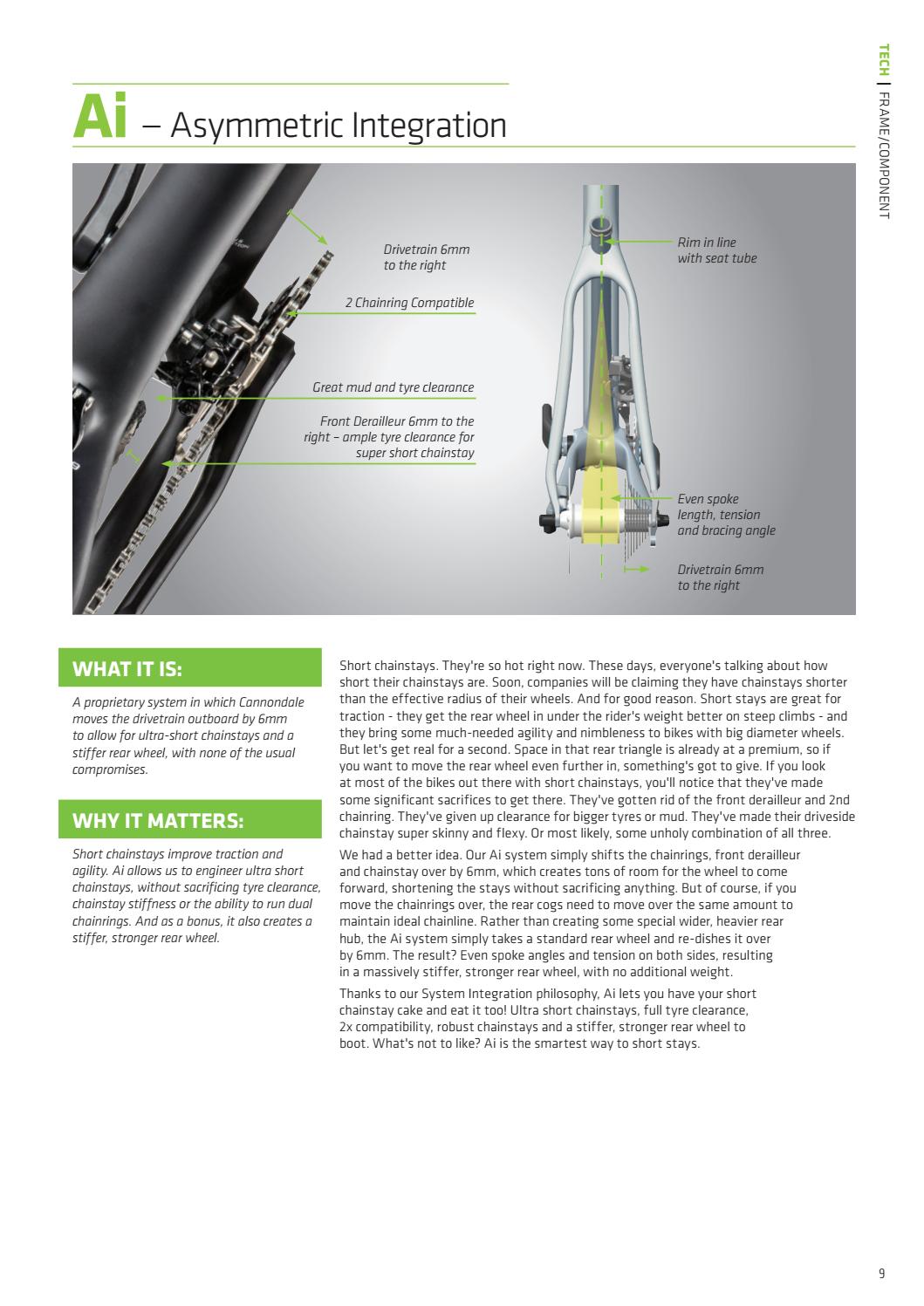 TECH | FRAME/COMPONENT

Ai – Asymmetric Integration

Drivetrain 6mm to the right

2 Chainring Compatible

Great mud and tyre clearance

Front Derailleur 6mm to the right – ample tyre clearance for super short chainstay

Rim in line with seat tube

Even spoke length, tension and bracing angle

Drivetrain 6mm to the right

WHAT IT IS:

A proprietary system in which Cannondale moves the drivetrain outboard by 6mm to allow for ultra-short chainstays and a stiffer rear wheel, with none of the usual compromises.

WHY IT MATTERS:

Short chainstays improve traction and agility. Ai allows us to engineer ultra short chainstays, without sacrificing tyre clearance, chainstay stiffness or the ability to run dual chainrings. And as a bonus, it also creates a stiffer, stronger rear wheel.

Short chainstays. They're so hot right now. These days, everyone's talking about how short their chainstays are. Soon, companies will be claiming they have chainstays shorter than the effective radius of their wheels. And for good reason. Short stays are great for traction - they get the rear wheel in under the rider's weight better on steep climbs - and they bring some much-needed agility and nimbleness to bikes with big diameter wheels. But let's get real for a second. Space in that rear triangle is already at a premium, so if you want to move the rear wheel even further in, something's got to give. If you look at most of the bikes out there with short chainstays, you'll notice that they've made some significant sacrifices to get there. They've gotten rid of the front derailleur and 2nd chainring. They've given up clearance for bigger tyres or mud. They've made their driveside chainstay super skinny and flexy. Or most likely, some unholy combination of all three.

We had a better idea. Our Ai system simply shifts the chainrings, front derailleur and chainstay over by 6mm, which creates tons of room for the wheel to come forward, shortening the stays without sacrificing anything. But of course, if you move the chainrings over, the rear cogs need to move over the same amount to maintain ideal chainline. Rather than creating some special wider, heavier rear hub, the Ai system simply takes a standard rear wheel and re-dishes it over by 6mm. The result? Even spoke angles and tension on both sides, resulting in a massively stiffer, stronger rear wheel, with no additional weight.

Thanks to our System Integration philosophy, Ai lets you have your short chainstay cake and eat it too! Ultra short chainstays, full tyre clearance, 2x compatibility, robust chainstays and a stiffer, stronger rear wheel to boot. What's not to like? Ai is the smartest way to short stays.

9